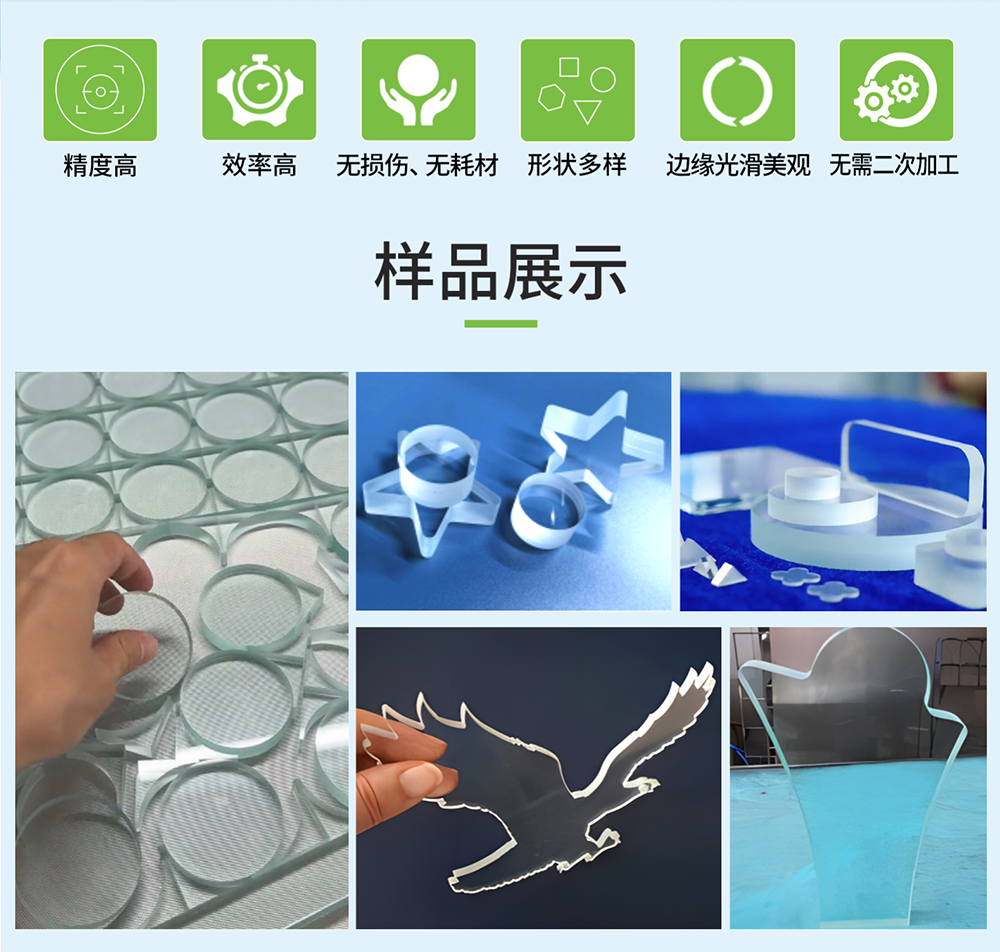 精度高 效率高 无损伤、无耗材 形状多样 边缘光滑美观 无需二次加工

样品展示